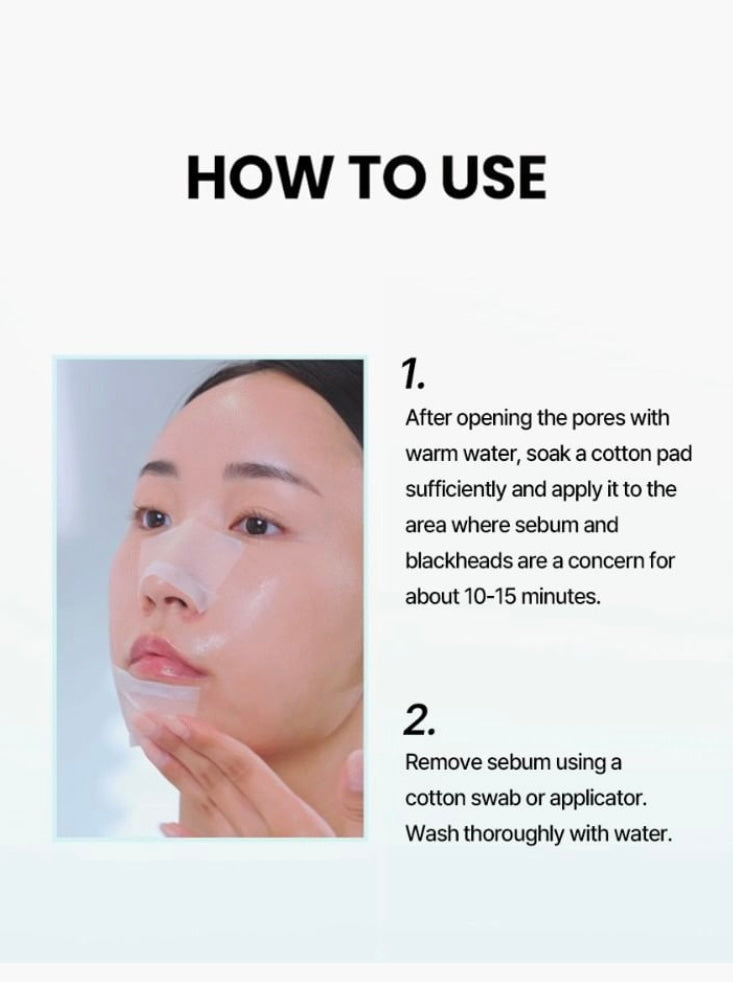 HOW TO USE

1.
After opening the pores with warm water, soak a cotton pad sufficiently and apply it to the area where sebum and blackheads are a concern for about 10-15 minutes.

2.
Remove sebum using a cotton swab or applicator. Wash thoroughly with water.