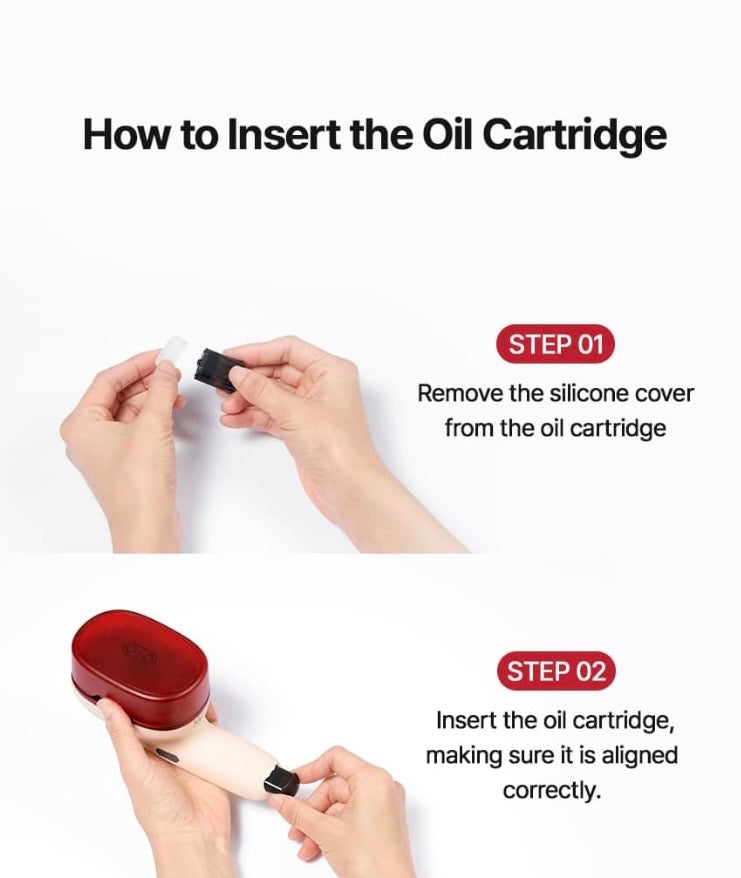 How to Insert the Oil Cartridge

STEP 01

Remove the silicone cover from the oil cartridge

STEP 02

Insert the oil cartridge, making sure it is aligned correctly.