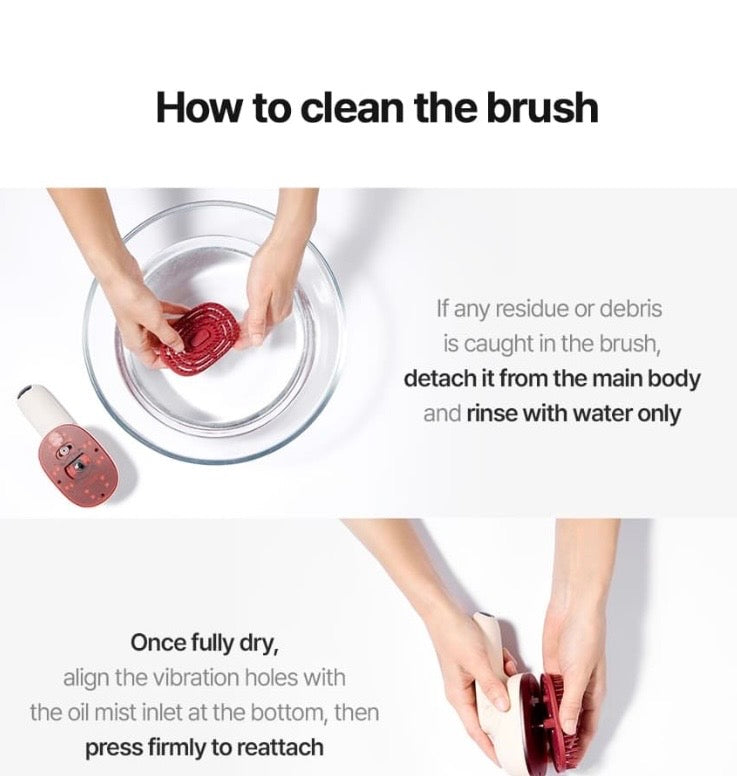 How to clean the brush

If any residue or debris is caught in the brush, detach it from the main body and rinse with water only

Once fully dry, align the vibration holes with the oil mist inlet at the bottom, then press firmly to reattach